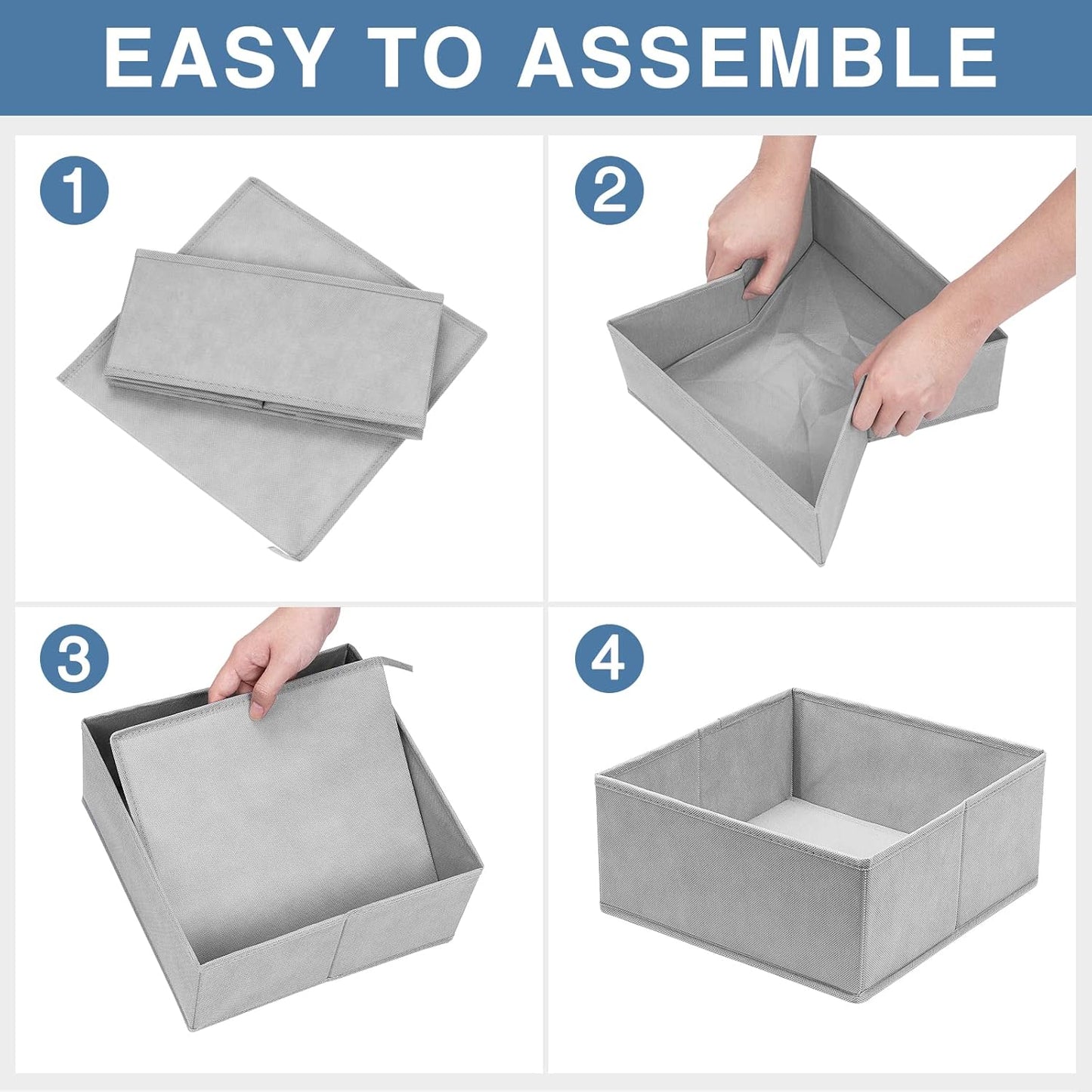 EASY TO ASSEMBLE

1

2

3

4